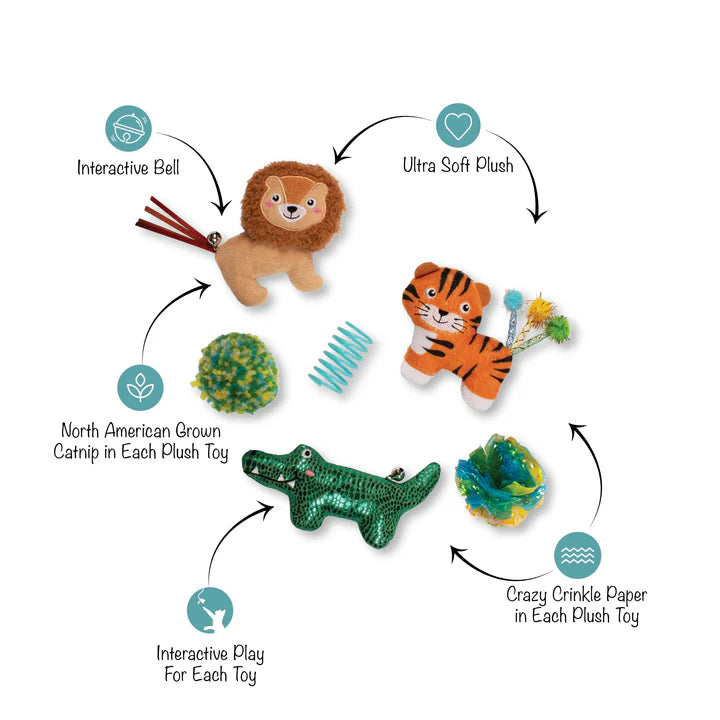 Interactive Bell

Ultra Soft Plush

North American Grown
Catnip in Each Plush Toy

Crazy Crinkle Paper
in Each Plush Toy

Interactive Play
For Each Toy